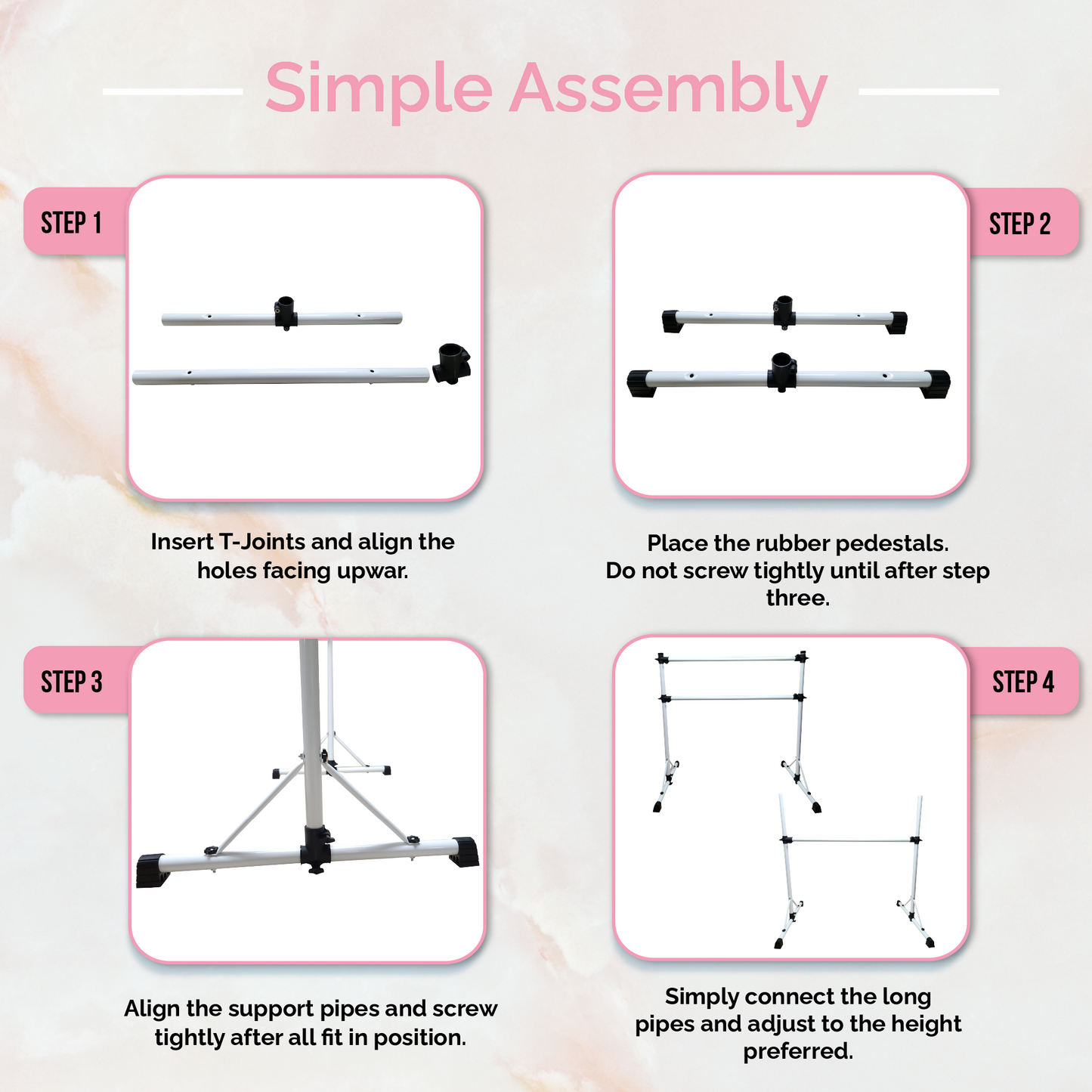 Simple Assembly

STEP 1

Insert T-Joints and align the holes facing upwar.

STEP 2

Place the rubber pedestals. Do not screw tightly until after step three.

STEP 3

Align the support pipes and screw tightly after all fit in position.

STEP 4

Simply connect the long pipes and adjust to the height preferred.